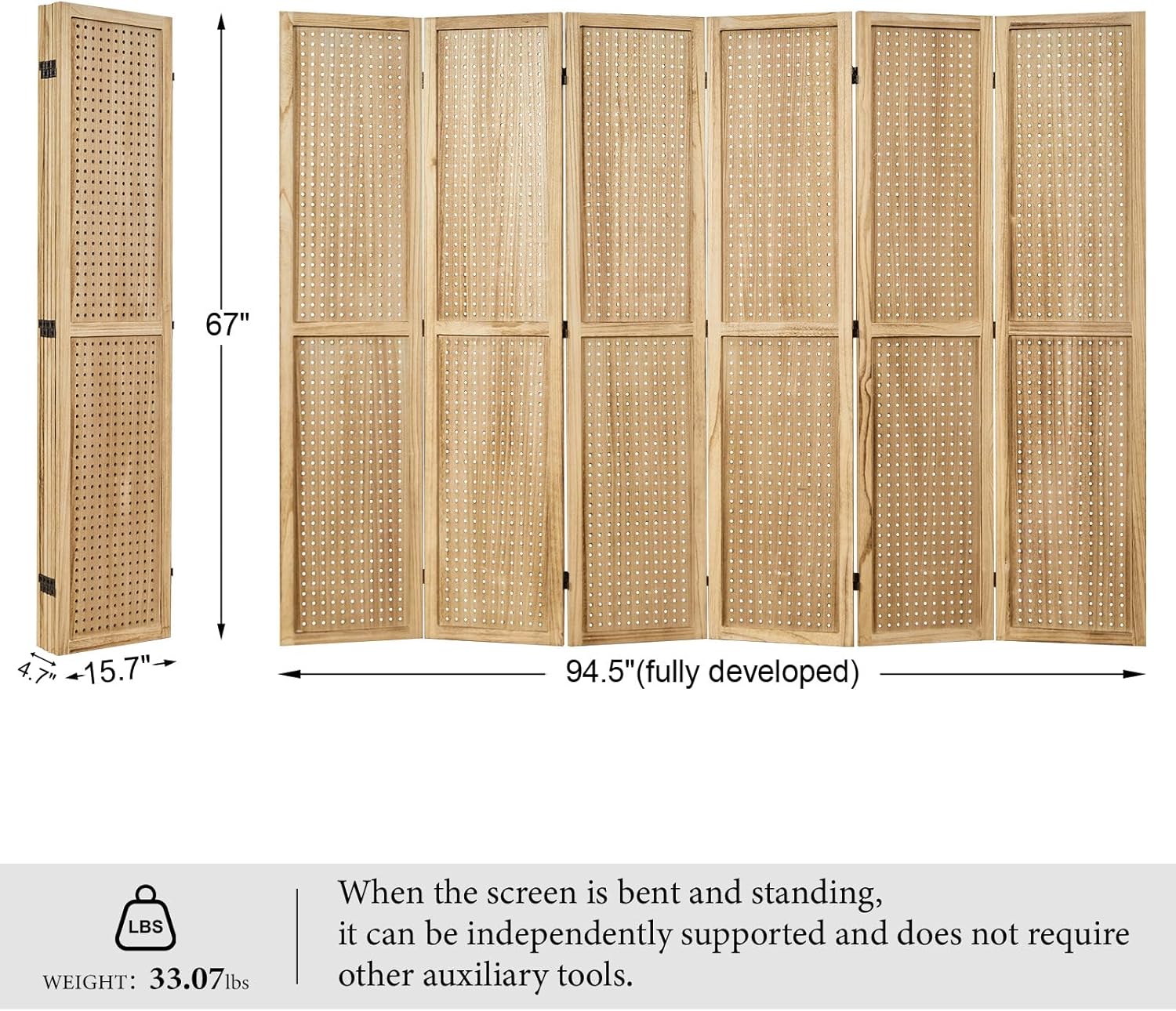 67"

4.7" 15.7"

94.5"(fully developed)

LBS

WEIGHT: 33.07lbs

When the screen is bent and standing, it can be independently supported and does not require other auxiliary tools.